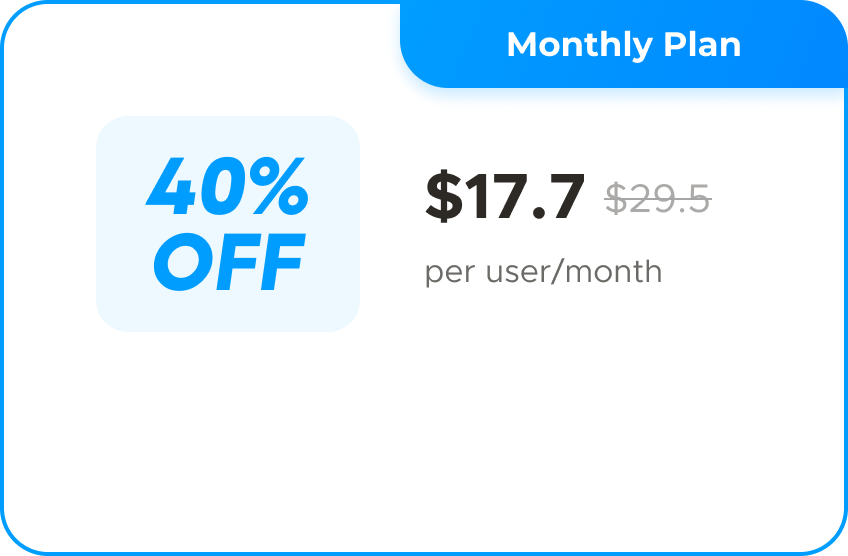 Monthly Plan

40%
OFF

$17.7 $29.5

per user/month